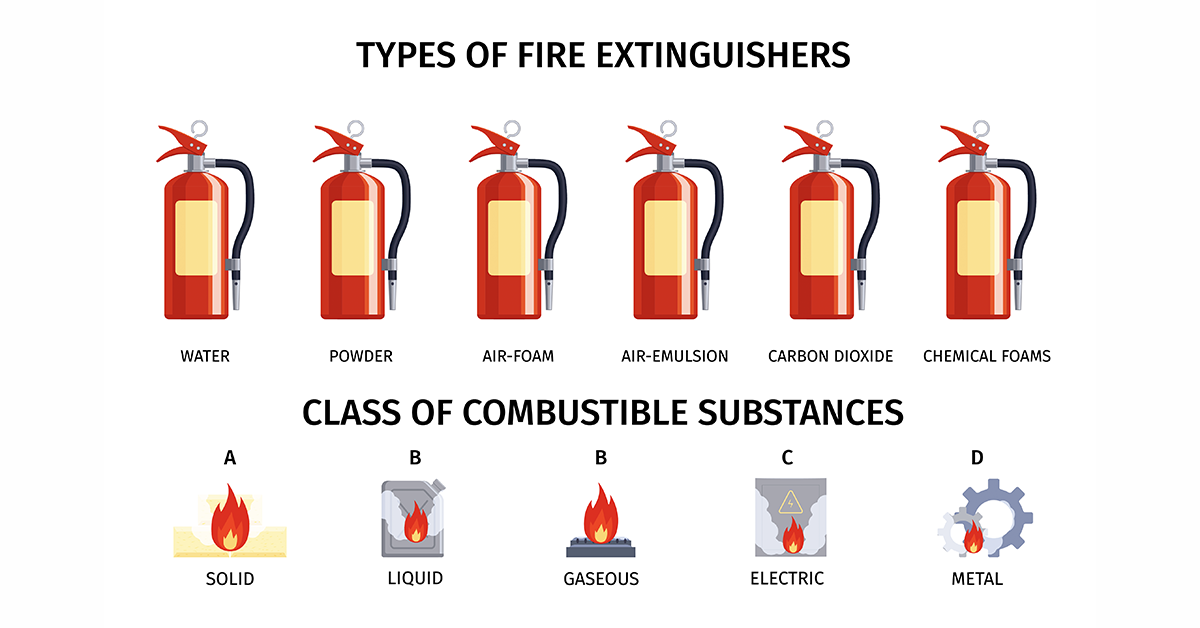 TYPES OF FIRE EXTINGUISHERS

WATER

POWDER

AIR-FOAM

AIR-EMULSION

CARBON DIOXIDE

CHEMICAL FOAMS

CLASS OF COMBUSTIBLE SUBSTANCES

A

SOLID

B

LIQUID

B

GASEOUS

C

ELECTRIC

D

METAL